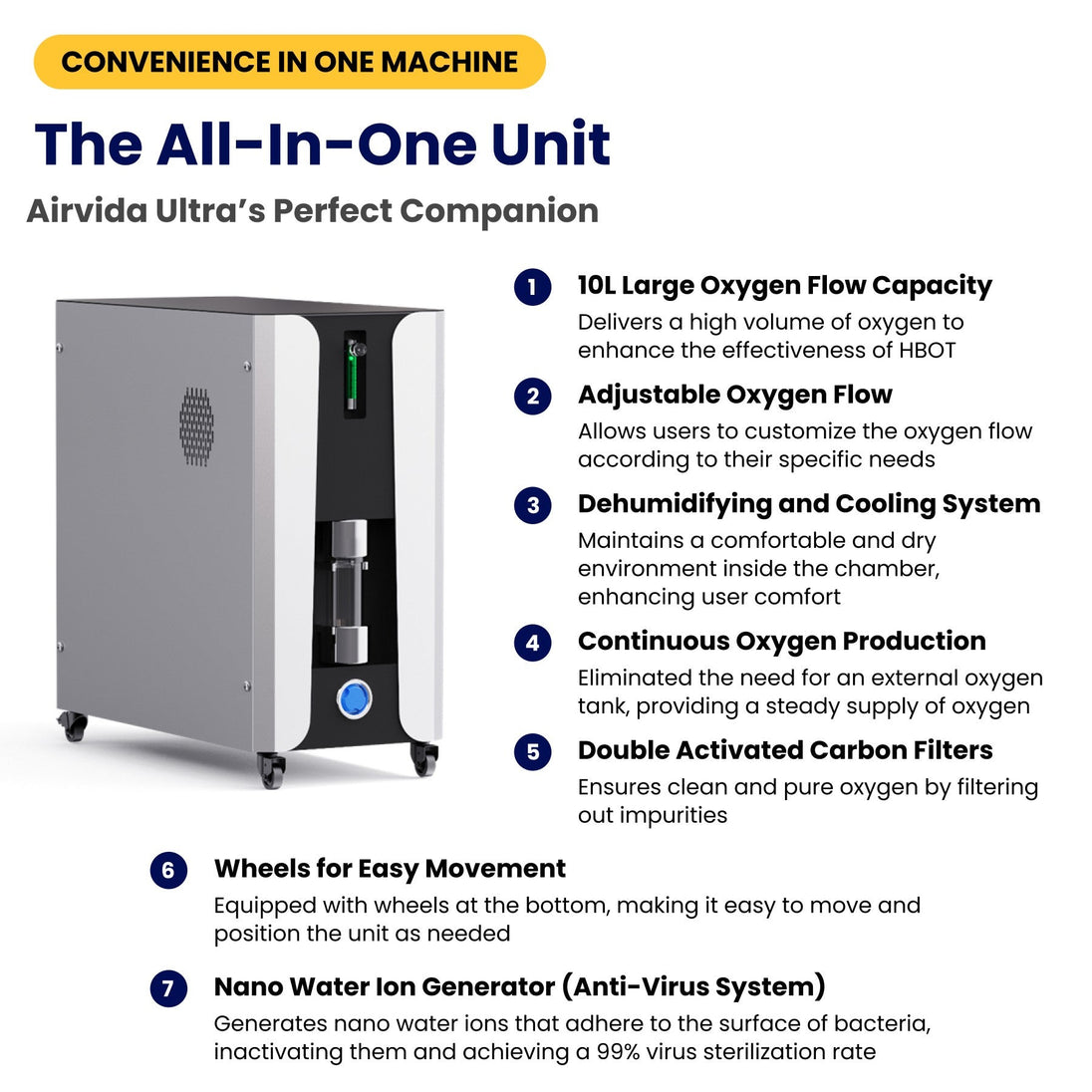 CONVENIENCE IN ONE MACHINE

The All-In-One Unit

Airvida Ultra's Perfect Companion

1 10L Large Oxygen Flow Capacity
Delivers a high volume of oxygen to enhance the effectiveness of HBOT

2 Adjustable Oxygen Flow
Allows users to customize the oxygen flow according to their specific needs

3 Dehumidifying and Cooling System
Maintains a comfortable and dry environment inside the chamber, enhancing user comfort

4 Continuous Oxygen Production
Eliminated the need for an external oxygen tank, providing a steady supply of oxygen

5 Double Activated Carbon Filters
Ensures clean and pure oxygen by filtering out impurities

6 Wheels for Easy Movement
Equipped with wheels at the bottom, making it easy to move and position the unit as needed

7 Nano Water Ion Generator (Anti-Virus System)
Generates nano water ions that adhere to the surface of bacteria, inactivating them and achieving a 99% virus sterilization rate