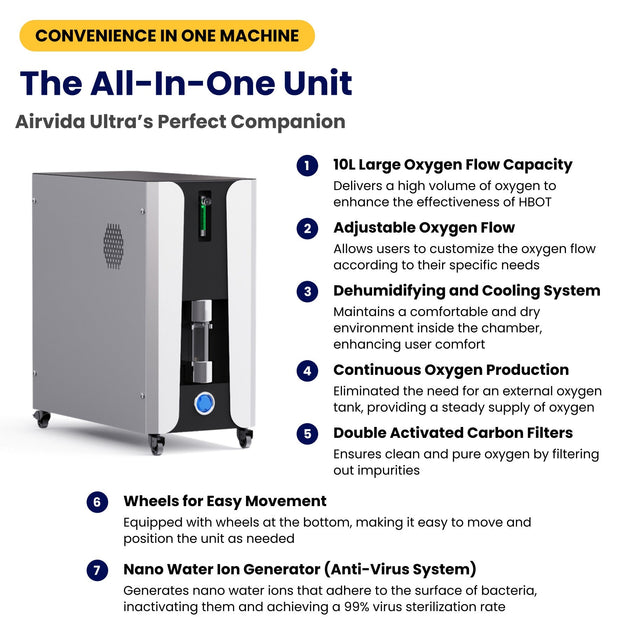 CONVENIENCE IN ONE MACHINE

The All-In-One Unit

Airvida Ultra's Perfect Companion

1 10L Large Oxygen Flow Capacity
Delivers a high volume of oxygen to enhance the effectiveness of HBOT

2 Adjustable Oxygen Flow
Allows users to customize the oxygen flow according to their specific needs

3 Dehumidifying and Cooling System
Maintains a comfortable and dry environment inside the chamber, enhancing user comfort

4 Continuous Oxygen Production
Eliminated the need for an external oxygen tank, providing a steady supply of oxygen

5 Double Activated Carbon Filters
Ensures clean and pure oxygen by filtering out impurities

6 Wheels for Easy Movement
Equipped with wheels at the bottom, making it easy to move and position the unit as needed

7 Nano Water Ion Generator (Anti-Virus System)
Generates nano water ions that adhere to the surface of bacteria, inactivating them and achieving a 99% virus sterilization rate