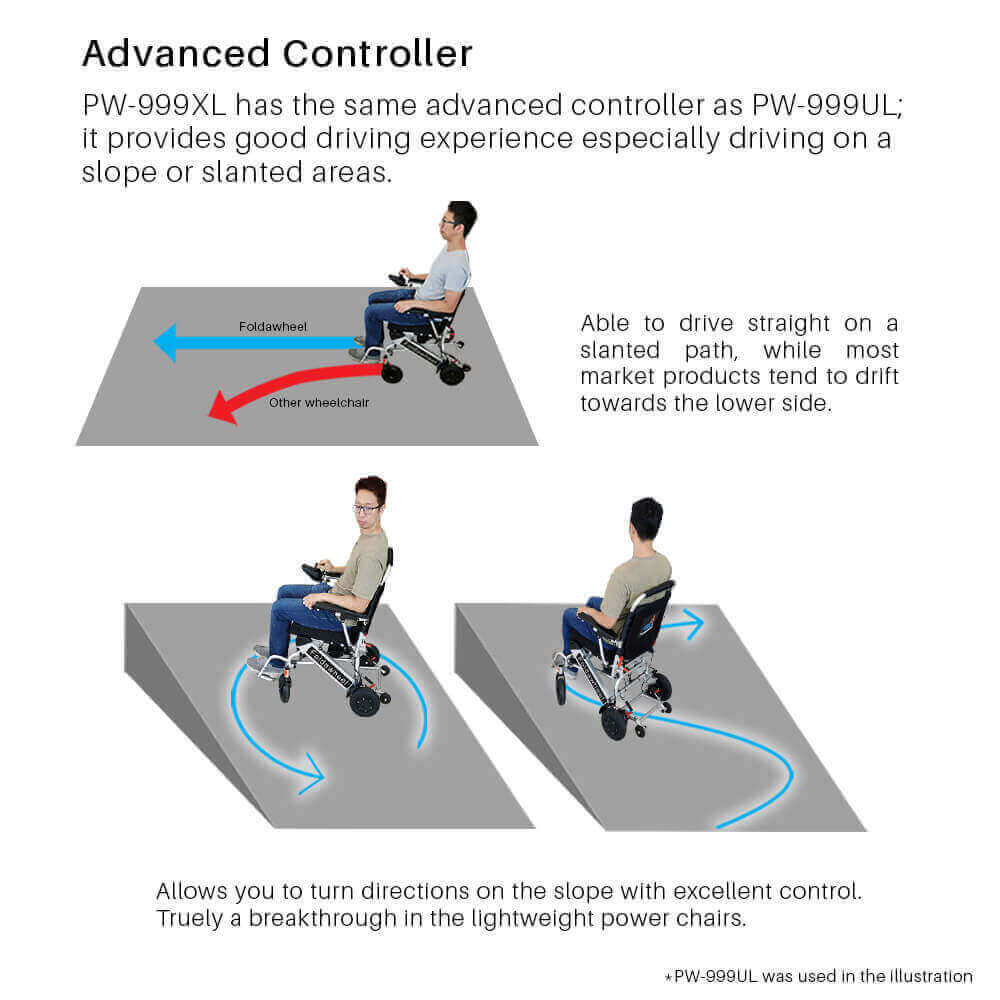 Advanced Controller

PW-999XL has the same advanced controller as PW-999UL; it provides good driving experience especially driving on a slope or slanted areas.

Foldawheel

Other wheelchair

Able to drive straight on a slanted path, while most market products tend to drift towards the lower side.

Foldawheel

Foldawheel

Allows you to turn directions on the slope with excellent control. Truely a breakthrough in the lightweight power chairs.

*PW-999UL was used in the illustration