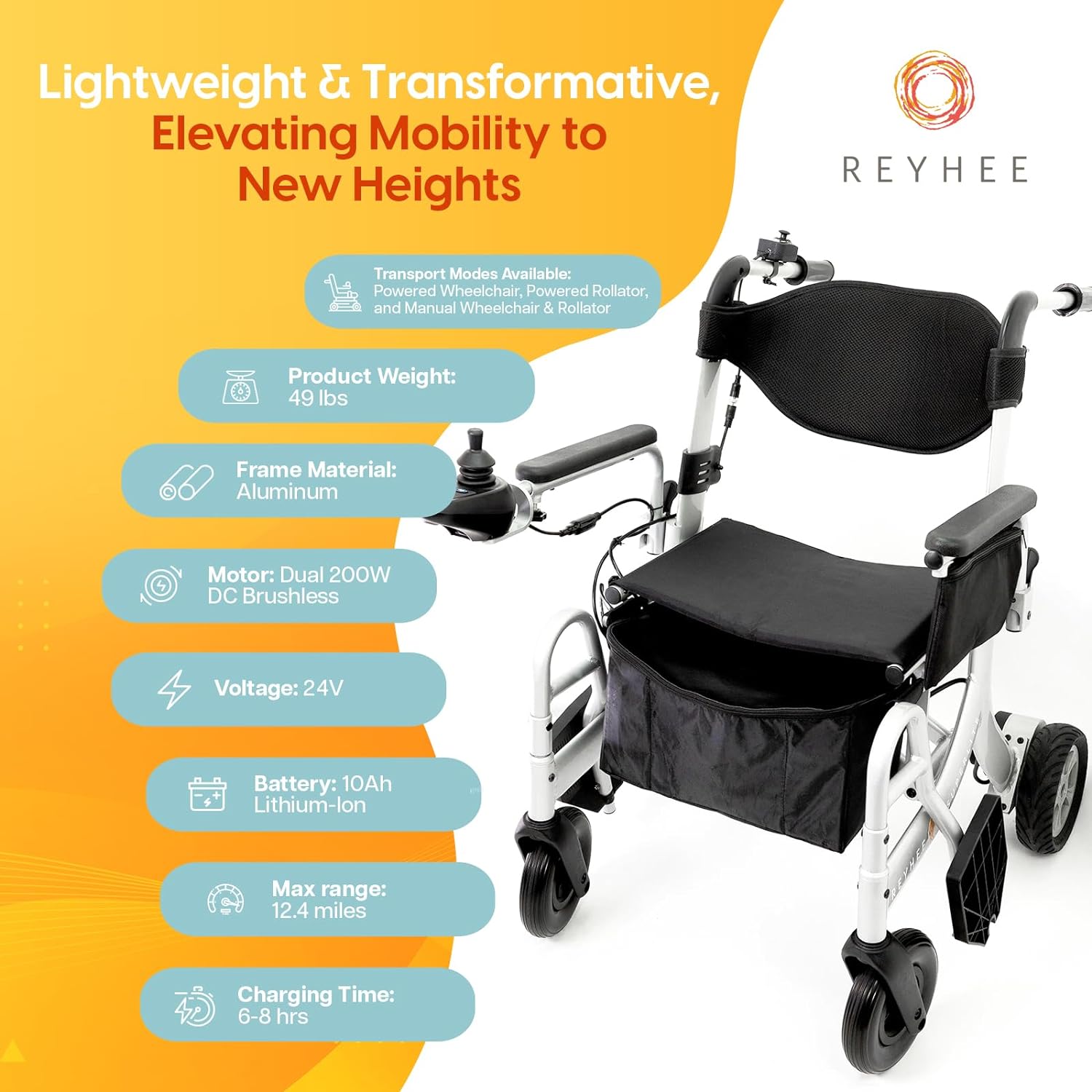 Lightweight & Transformative, Elevating Mobility to New Heights

REYHEE

Transport Modes Available: Powered Wheelchair, Powered Rollator, and Manual Wheelchair & Rollator

Product Weight: 49 lbs

Frame Material: Aluminum

Motor: Dual 200W DC Brushless

Voltage: 24V

Battery: 10Ah Lithium-Ion

Max range: 12.4 miles

Charging Time: 6-8 hrs

REYHEE