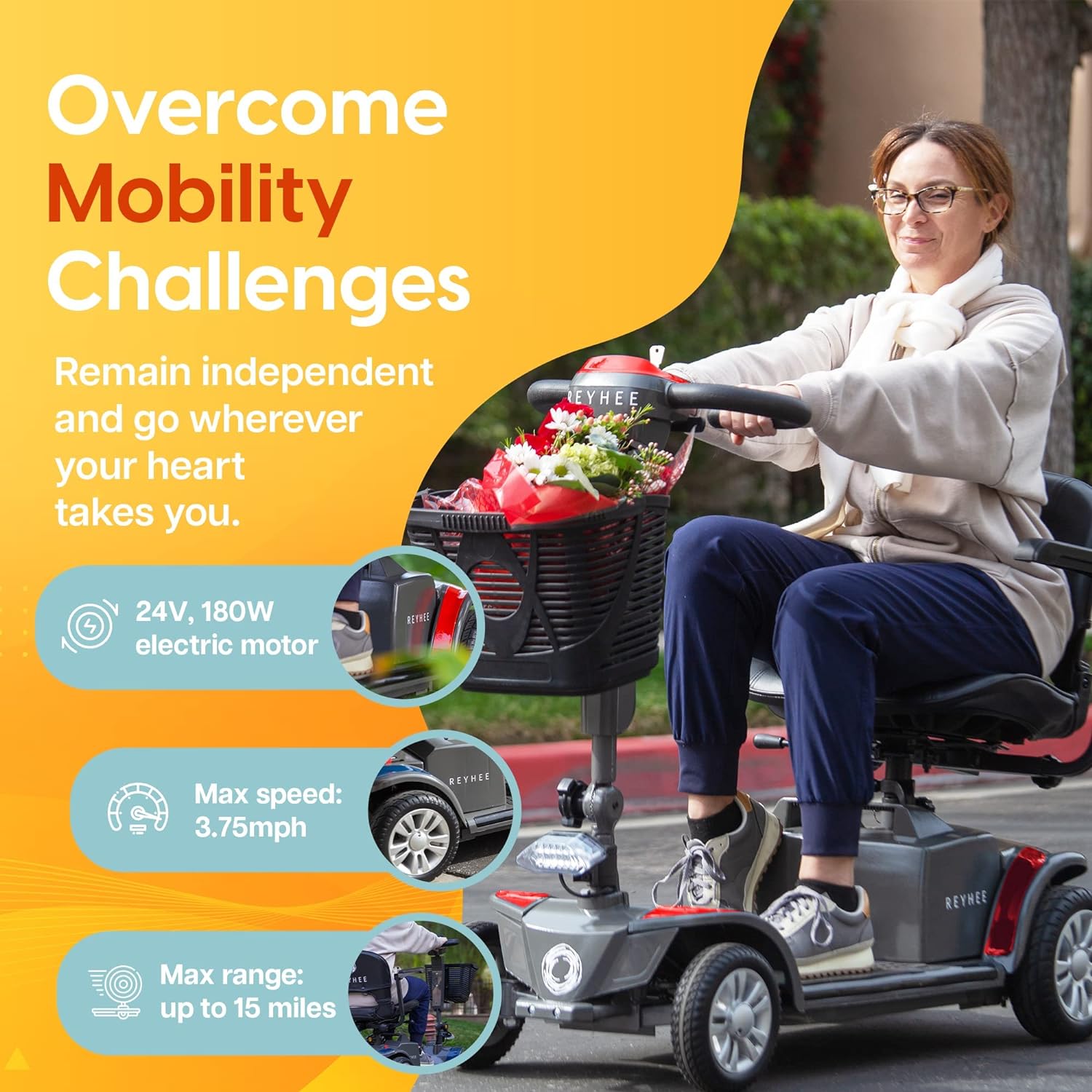 Overcome Mobility Challenges

Remain independent and go wherever your heart takes you.

24V, 180W electric motor

REYHEE

Max speed: 3.75mph

REYHEE

Max range: up to 15 miles

REYHEE

REYHEE