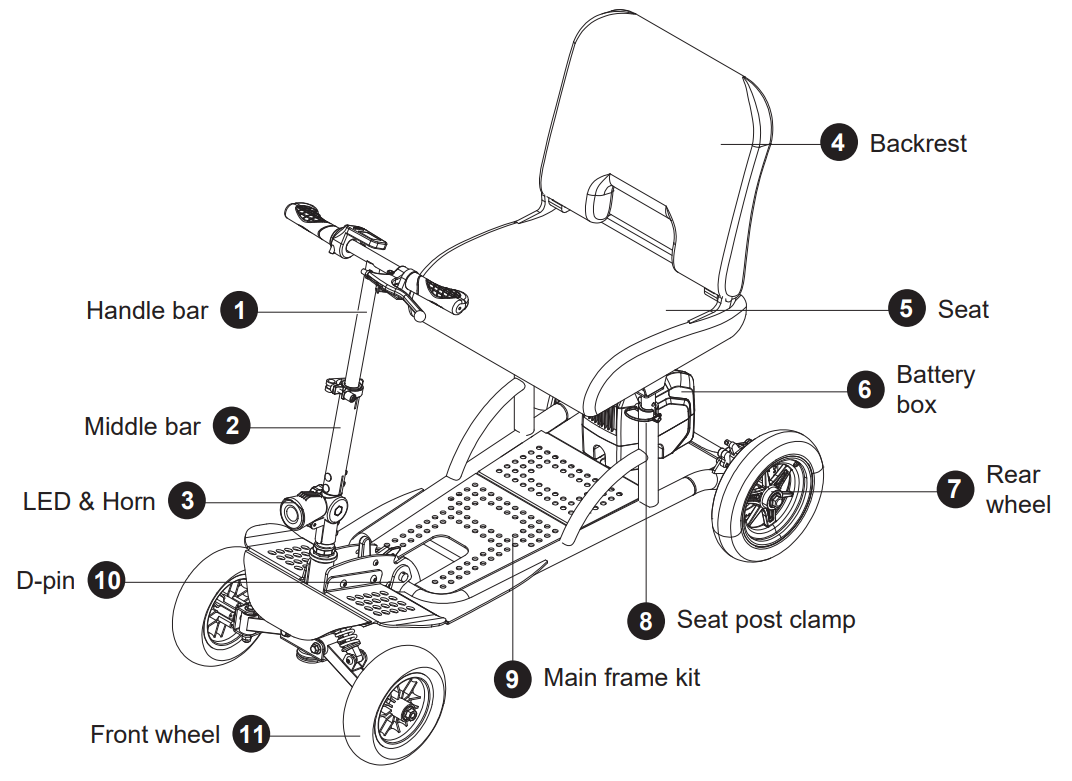 4 Backrest

Handle bar 1

5 Seat

6 Battery box

Middle bar 2

7 Rear wheel

LED & Horn 3

D-pin 10

8 Seat post clamp

9 Main frame kit

Front wheel 11