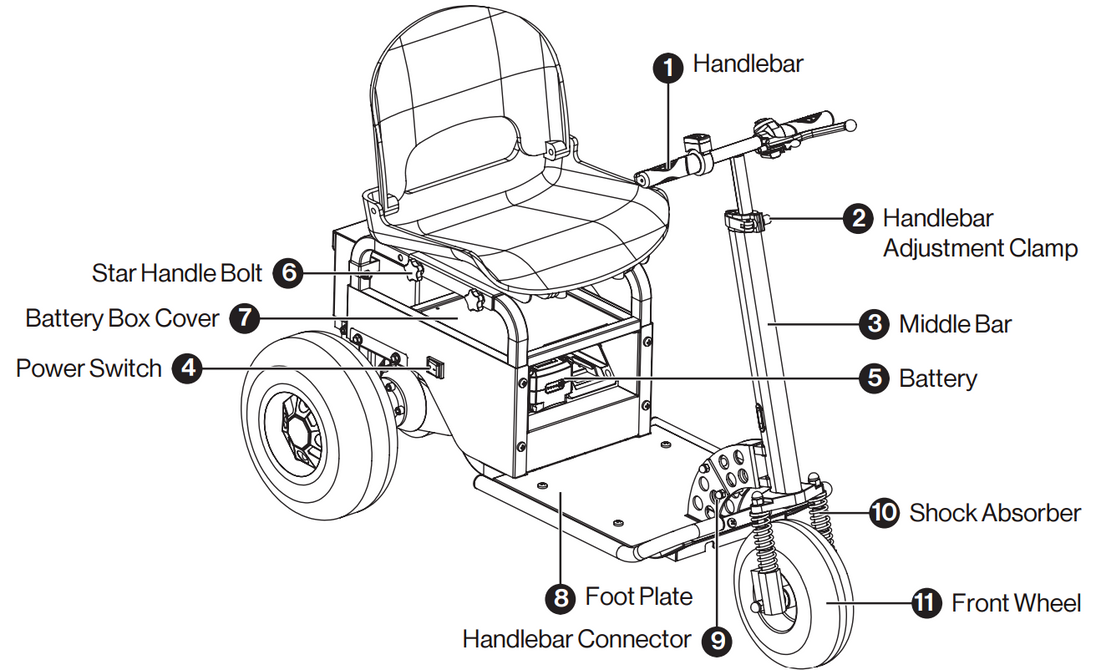 1 Handlebar
2 Handlebar Adjustment Clamp
Star Handle Bolt 6
Battery Box Cover 7
3 Middle Bar
Power Switch 4
5 Battery
10 Shock Absorber
8 Foot Plate
11 Front Wheel
Handlebar Connector 9