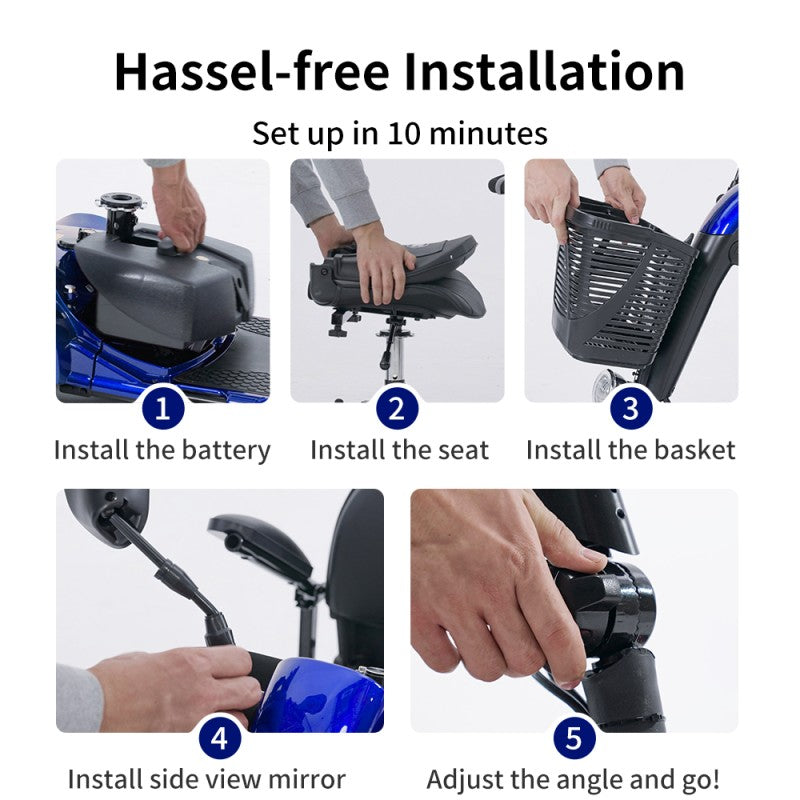 Hassel-free Installation

Set up in 10 minutes

1
Install the battery

2
Install the seat

3
Install the basket

4
Install side view mirror

5
Adjust the angle and go!