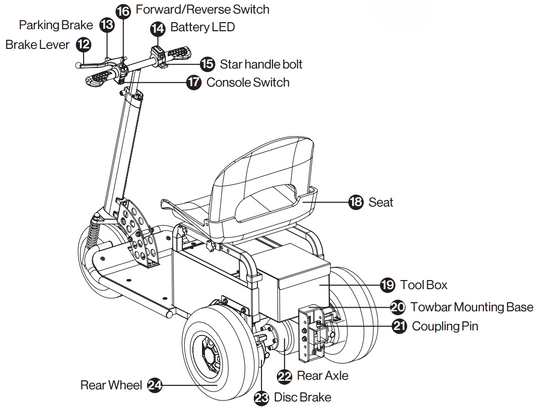 16 Forward/Reverse Switch
Parking Brake 13
14 Battery LED
Brake Lever 12
15 Star handle bolt
17 Console Switch
18 Seat
19 Tool Box
20 Towbar Mounting Base
21 Coupling Pin
22 Rear Axle
Rear Wheel 24
23 Disc Brake