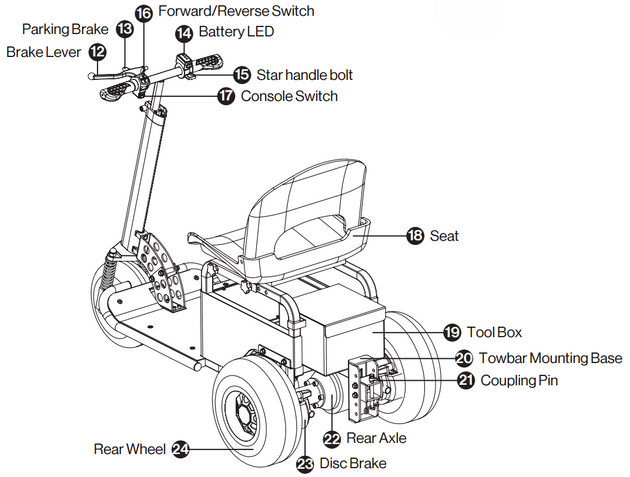 16 Forward/Reverse Switch
Parking Brake 13
14 Battery LED
Brake Lever 12
15 Star handle bolt
17 Console Switch
18 Seat
19 Tool Box
20 Towbar Mounting Base
21 Coupling Pin
22 Rear Axle
Rear Wheel 24
23 Disc Brake