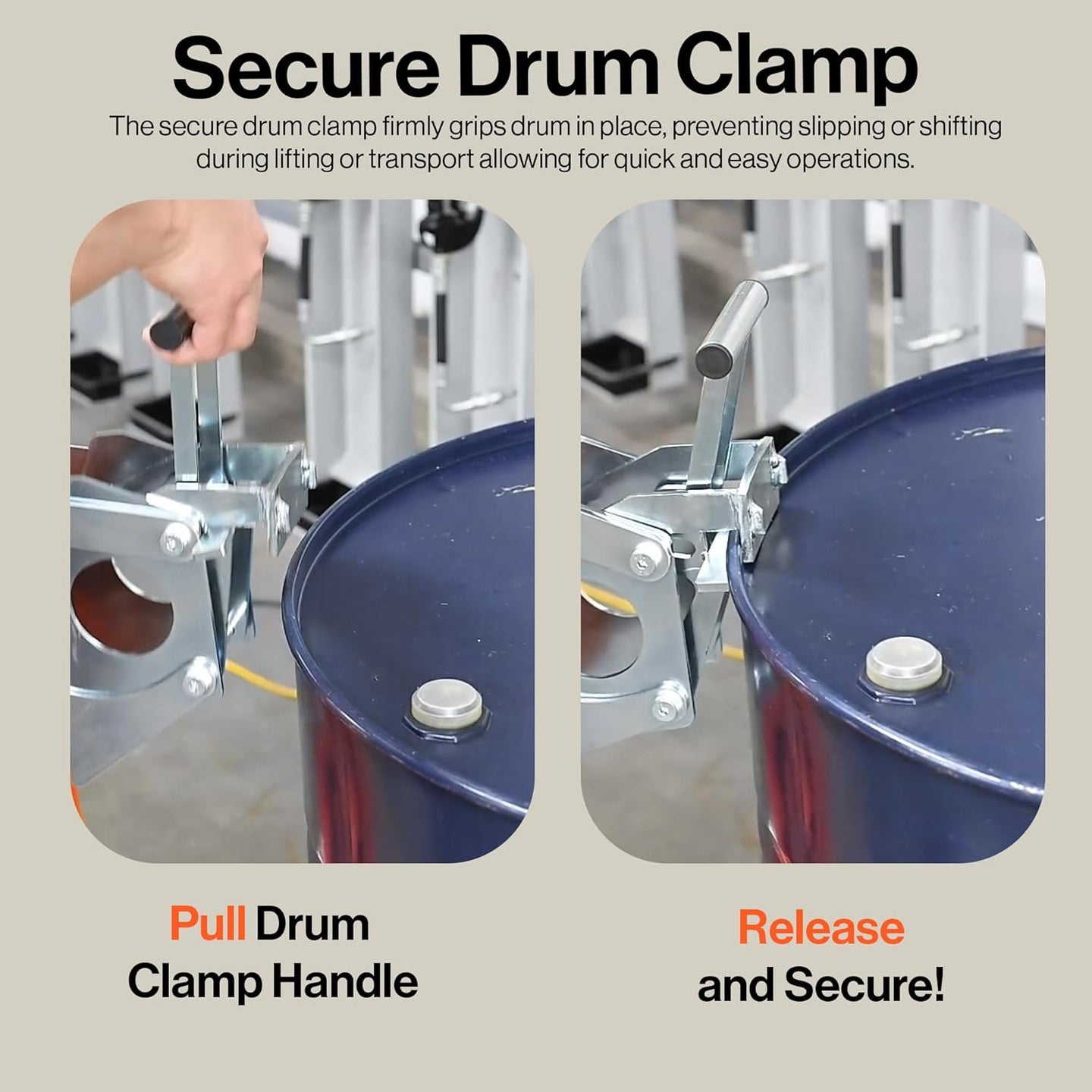 Secure Drum Clamp

The secure drum clamp firmly grips drum in place, preventing slipping or shifting during lifting or transport allowing for quick and easy operations.

Pull Drum Clamp Handle

Release and Secure!