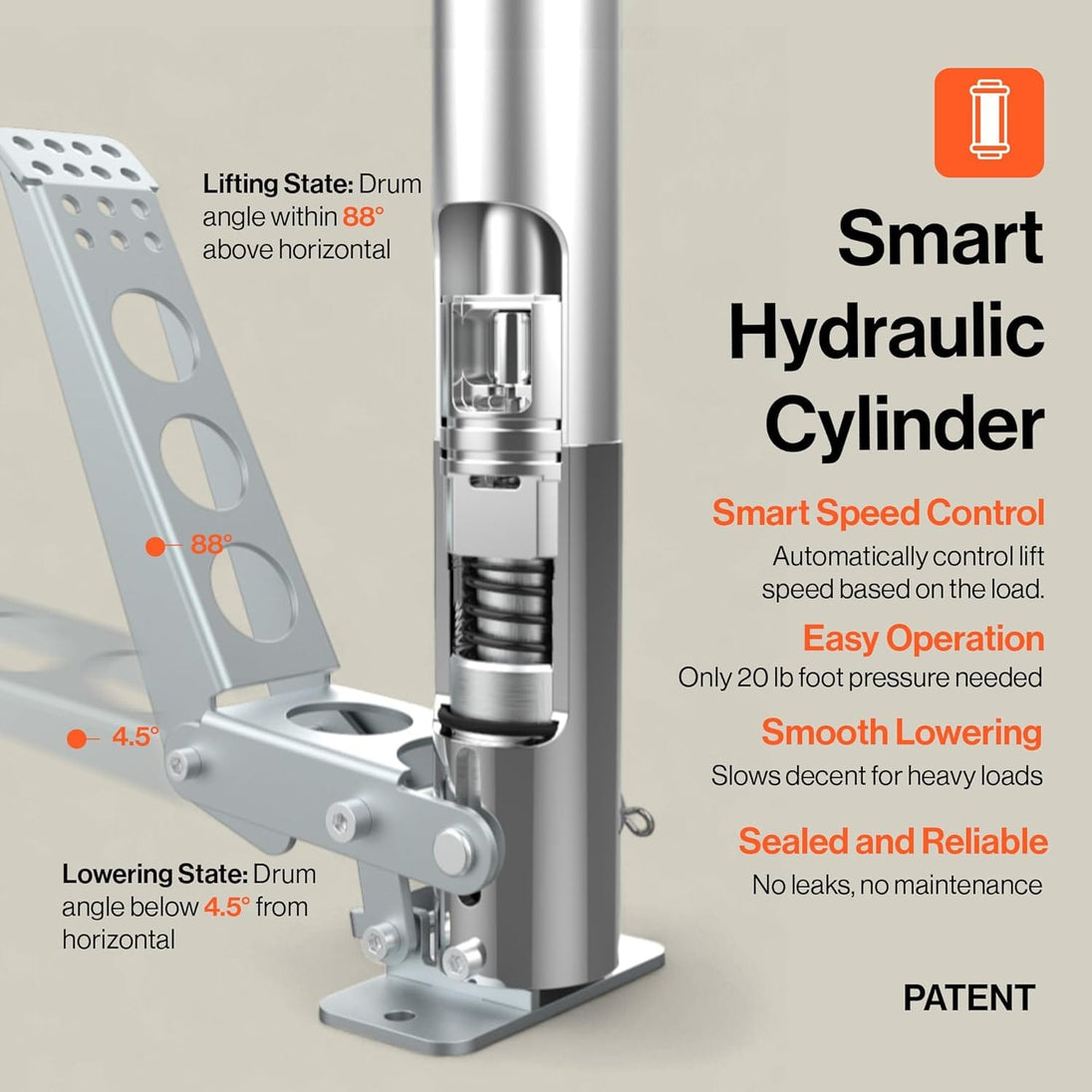 Lifting State: Drum angle within 88° above horizontal

88°

4.5°

Lowering State: Drum angle below 4.5° from horizontal

Smart Hydraulic Cylinder

Smart Speed Control
Automatically control lift speed based on the load.

Easy Operation
Only 20 lb foot pressure needed

Smooth Lowering
Slows decent for heavy loads

Sealed and Reliable
No leaks, no maintenance

PATENT